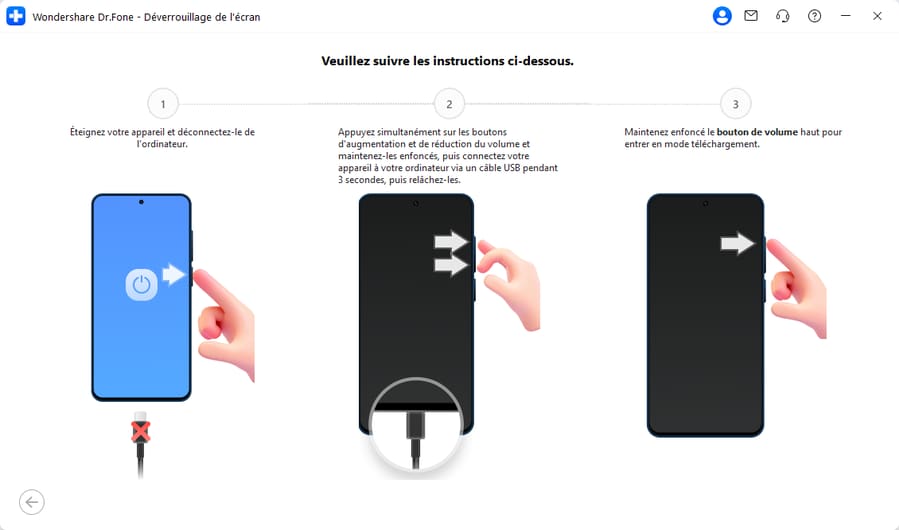 Wondershare Dr.Fone - Déverrouillage de l'écran

Veuillez suivre les instructions ci-dessous.

1

Éteignez votre appareil et déconnectez-le de l'ordinateur.

2

Appuyez simultanément sur les boutons d'augmentation et de réduction du volume et maintenez-les enfoncés, puis connectez votre appareil à votre ordinateur via un câble USB pendant 3 secondes, puis relâchez-les.

3

Maintenez enfoncé le bouton de volume haut pour entrer en mode téléchargement.