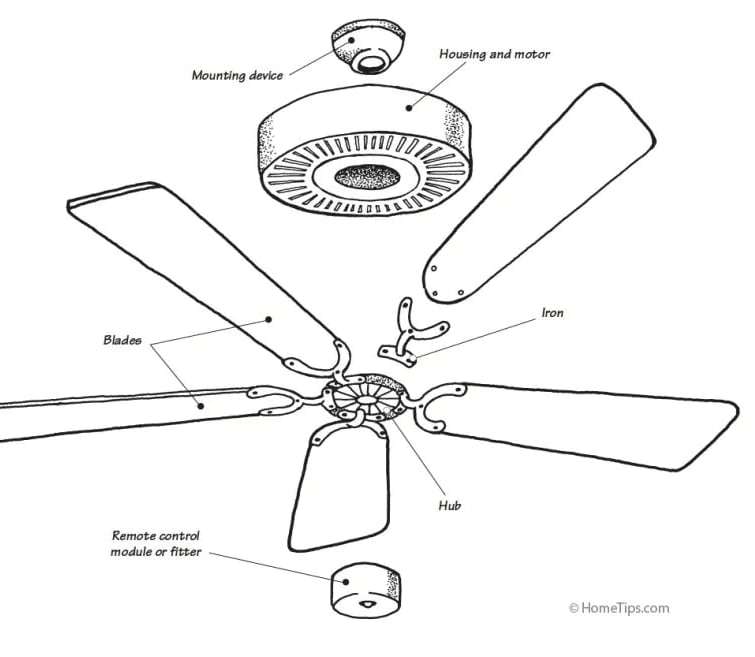 Mounting device

Housing and motor

Iron

Blades

Hub

Remote control module or fitter

© HomeTips.com